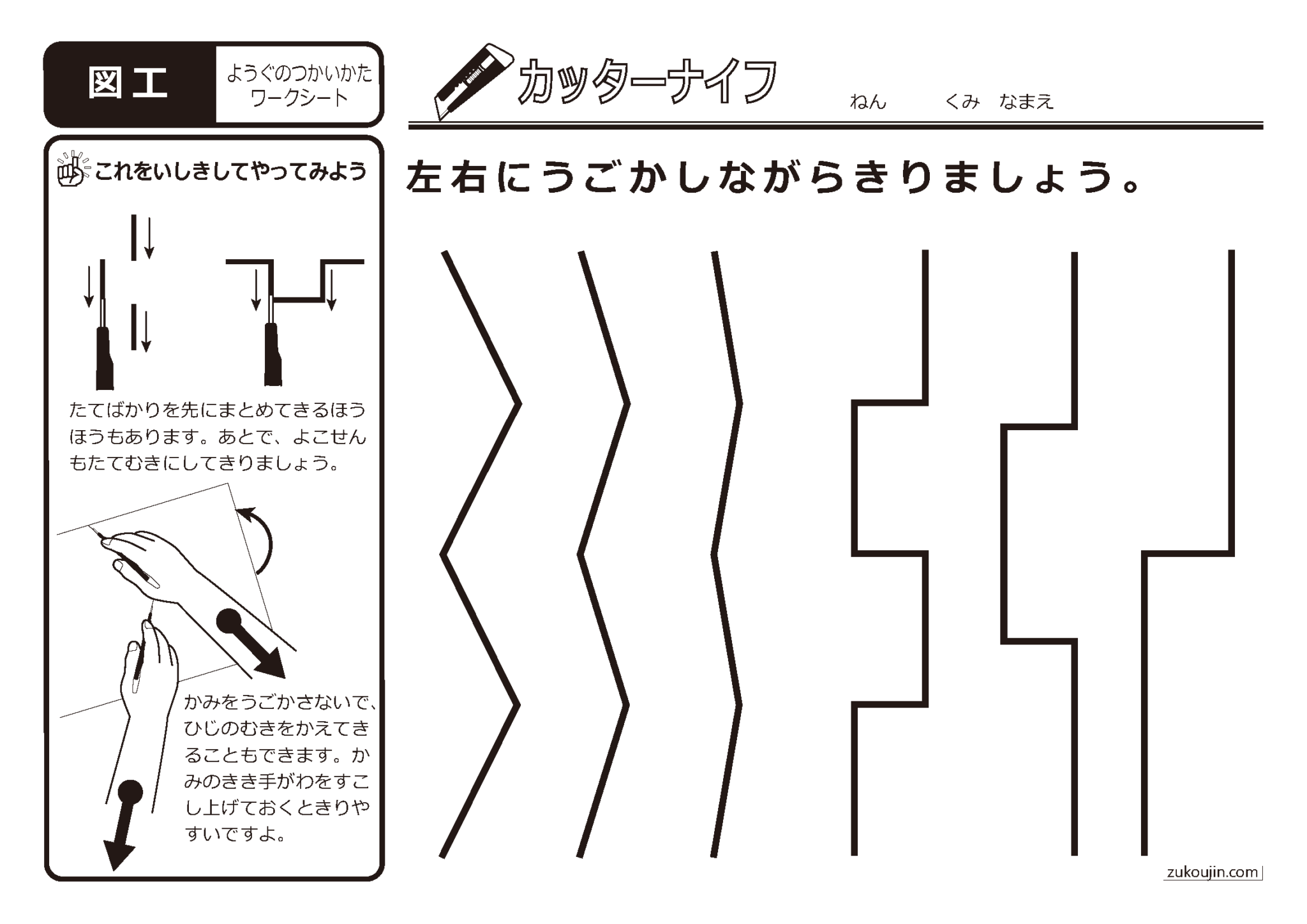 図工

ようぐのつかいかた
ワークシート

カッターナイフ

ねん　くみ　なまえ

これをいしきしてやってみよう

たてばかりを先にまとめてきるほうほうもあります。あとで、よこせんもたてむきにしてきりましょう。

かみをうごかさないで、ひじのむきをかえてきることもできます。かみのきき手がわをすこし上げておくときりやすいですよ。

左右にうごかしながらきりましょう。

zukoujin.com